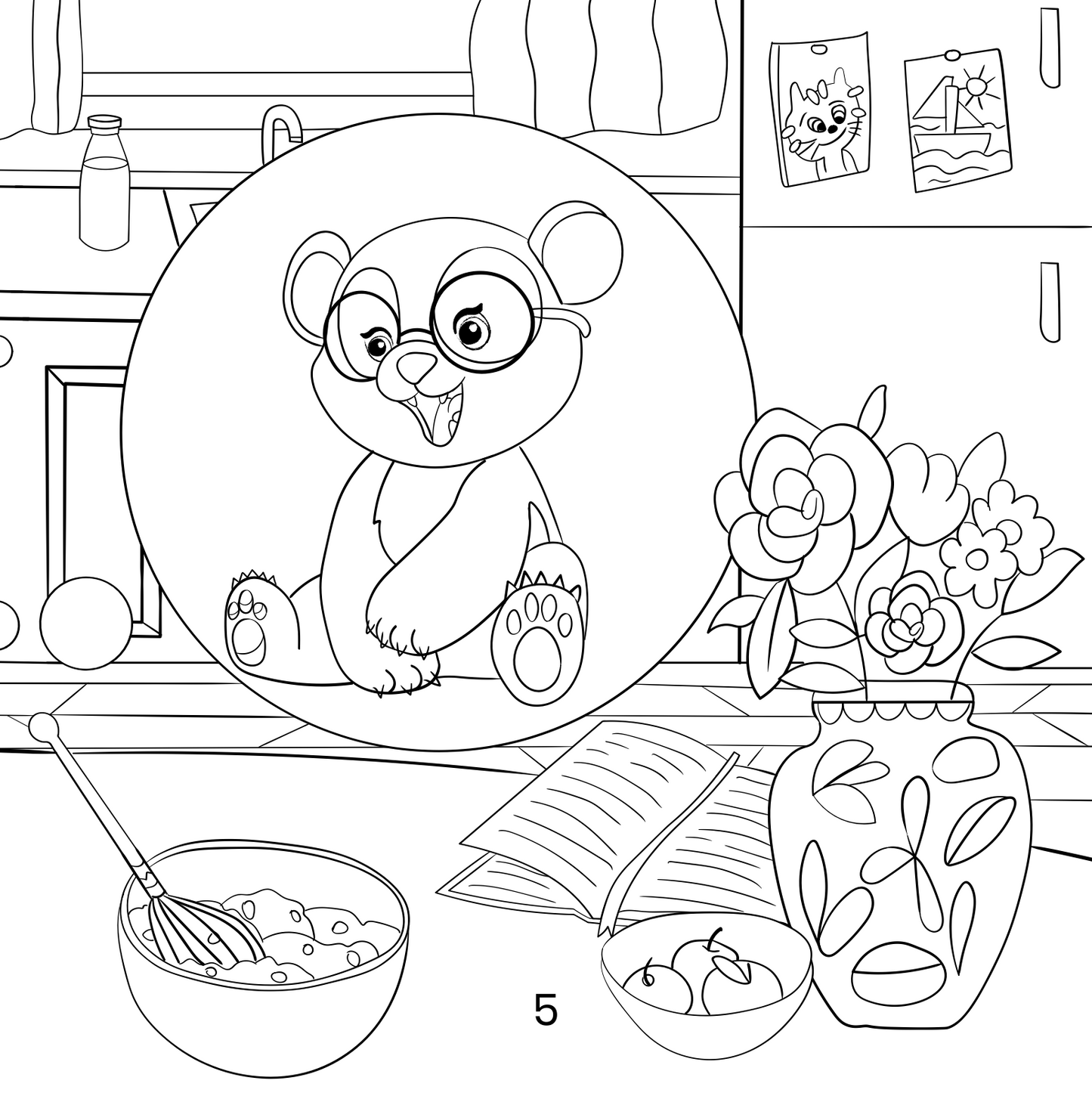 5